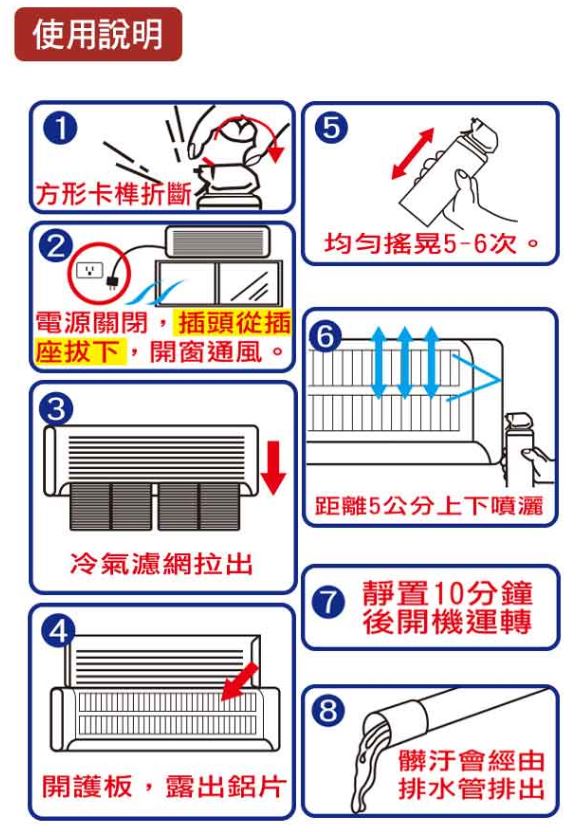 使用說明

1
方形卡榫折斷

2
電源關閉，插頭從插座拔下，開窗通風。

3
冷氣濾網拉出

4
開護板，露出鋁片

5
均勻搖晃5-6次。

6
距離5公分上下噴灑

7
靜置10分鐘後開機運轉

8
髒汙會經由排水管排出