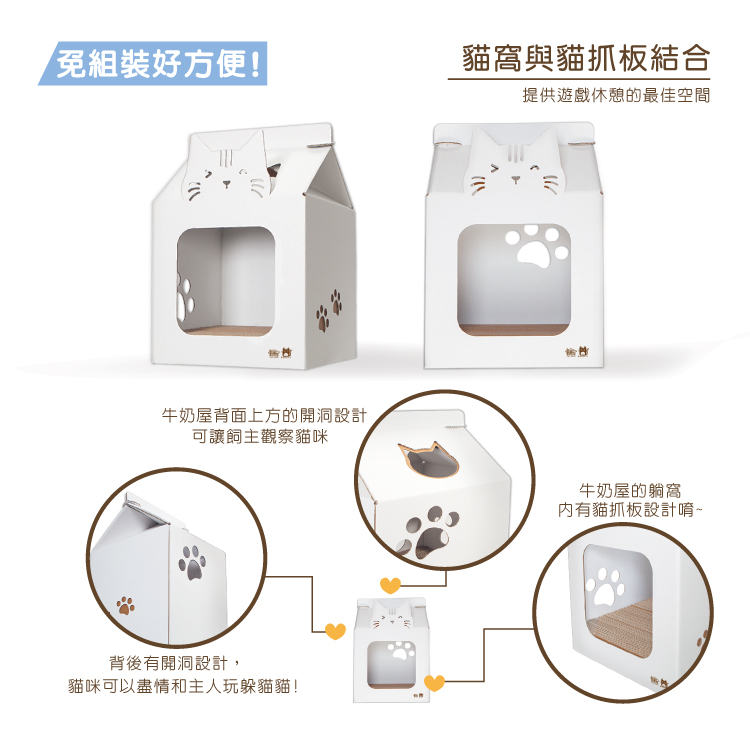 免組裝好方便!

貓窩與貓抓板結合

提供遊戲休憩的最佳空間

牛奶屋背面上方的開洞設計
可讓飼主觀察貓咪

牛奶屋的躺窩
內有貓抓板設計唷~

背後有開洞設計,
貓咪可以盡情和主人玩躲貓貓!