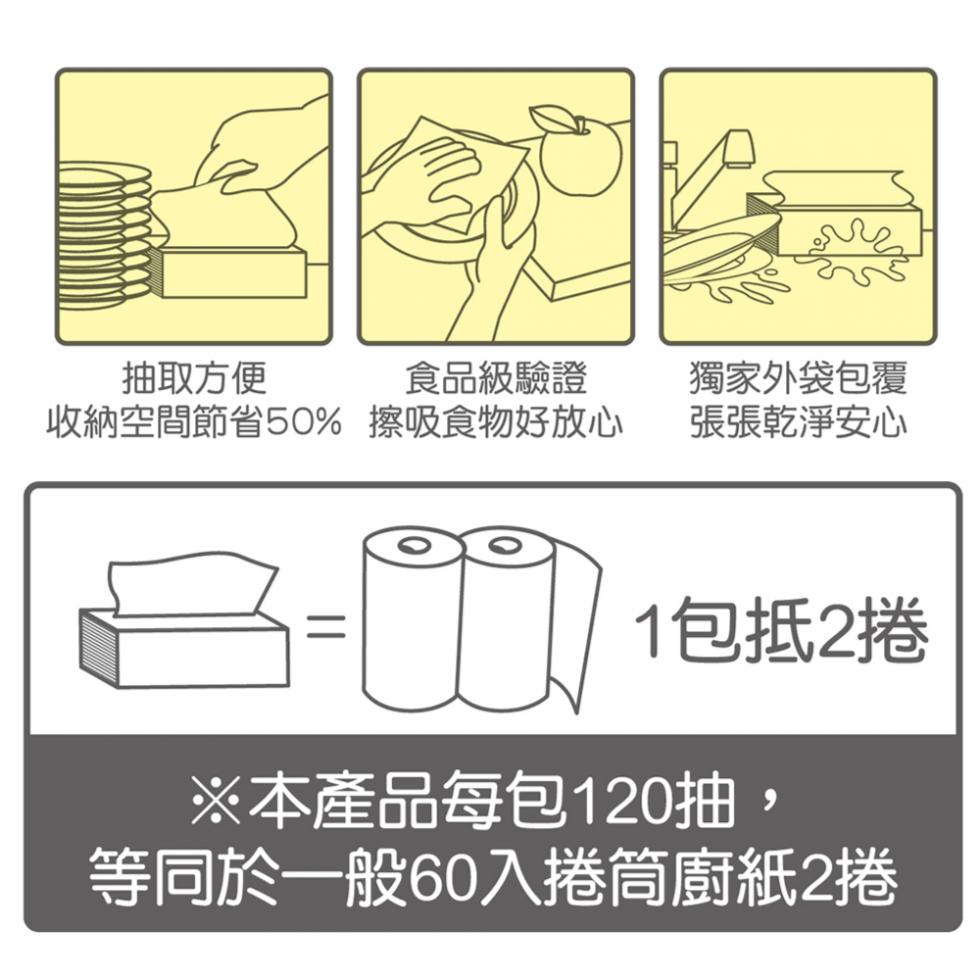 抽取方便
收納空間節省50%

食品級驗證
擦吸食物好放心

獨家外袋包覆
張張乾淨安心

=

1包抵2捲

※本產品每包120抽，
等同於一般60入捲筒廚紙2捲